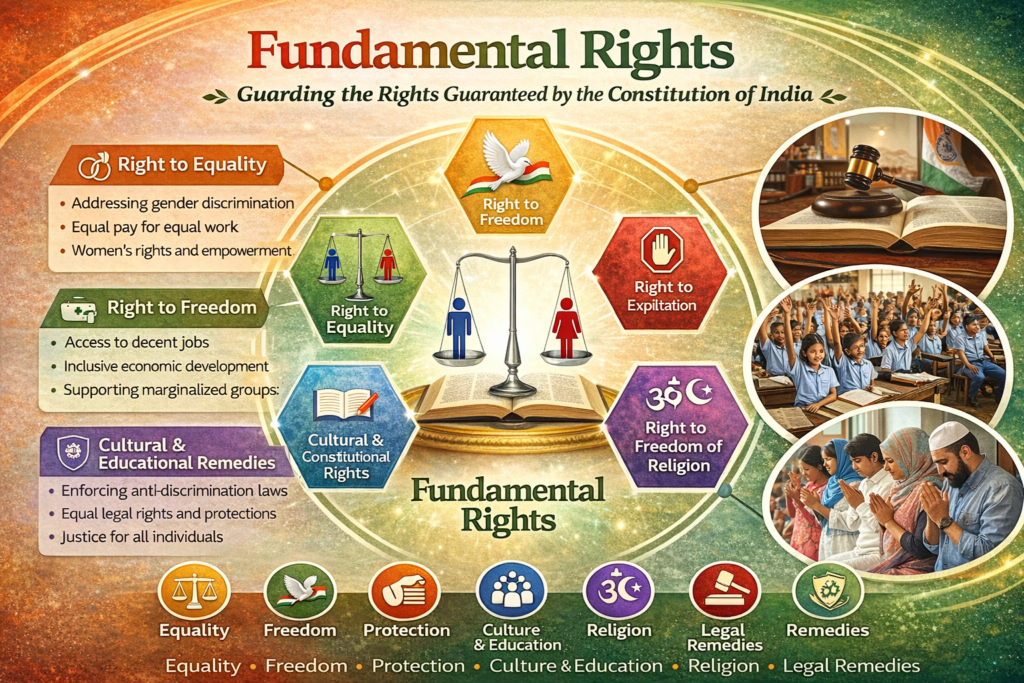 Fundamental Rights

Guarding the Rights Guaranteed by the Constitution of India

Right to Equality
• Addressing gender discrimination
• Equal pay for equal work
• Women's rights and empowerment

Right to Freedom
• Access to decent jobs
• Inclusive economic development
• Supporting marginalized groups:

Cultural & Educational Remedies
• Enforcing anti-discrimination laws
• Equal legal rights and protections
• Justice for all individuals

Right to Freedom

Right to Equality

Right to Expiltation

Cultural & Constitutional Rights

Right to Freedom of Religion

Fundamental Rights

Equality
Freedom
Protection
Culture & Education
Religion
Legal Remedies
Remedies

Equality • Freedom • Protection • Culture & Education • Religion • Legal Remedies